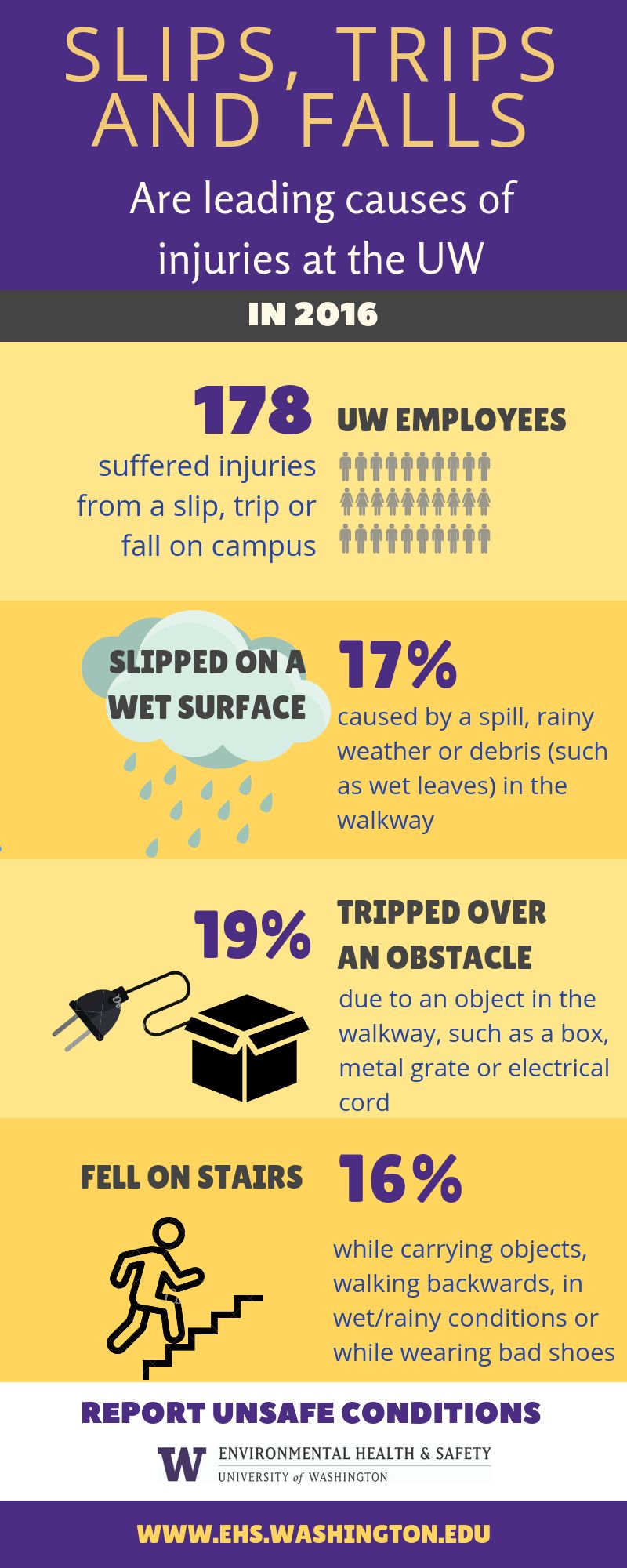 SLIPS, TRIPS AND FALLS

Are leading causes of injuries at the UW

IN 2016

178 UW EMPLOYEES

suffered injuries from a slip, trip or fall on campus

SLIPPED ON A WET SURFACE

17%

caused by a spill, rainy weather or debris (such as wet leaves) in the walkway

19%

TRIPPED OVER AN OBSTACLE

due to an object in the walkway, such as a box, metal grate or electrical cord

FELL ON STAIRS

16%

while carrying objects, walking backwards, in wet/rainy conditions or while wearing bad shoes

REPORT UNSAFE CONDITIONS

W ENVIRONMENTAL HEALTH & SAFETY
UNIVERSITY of WASHINGTON

WWW.EHS.WASHINGTON.EDU